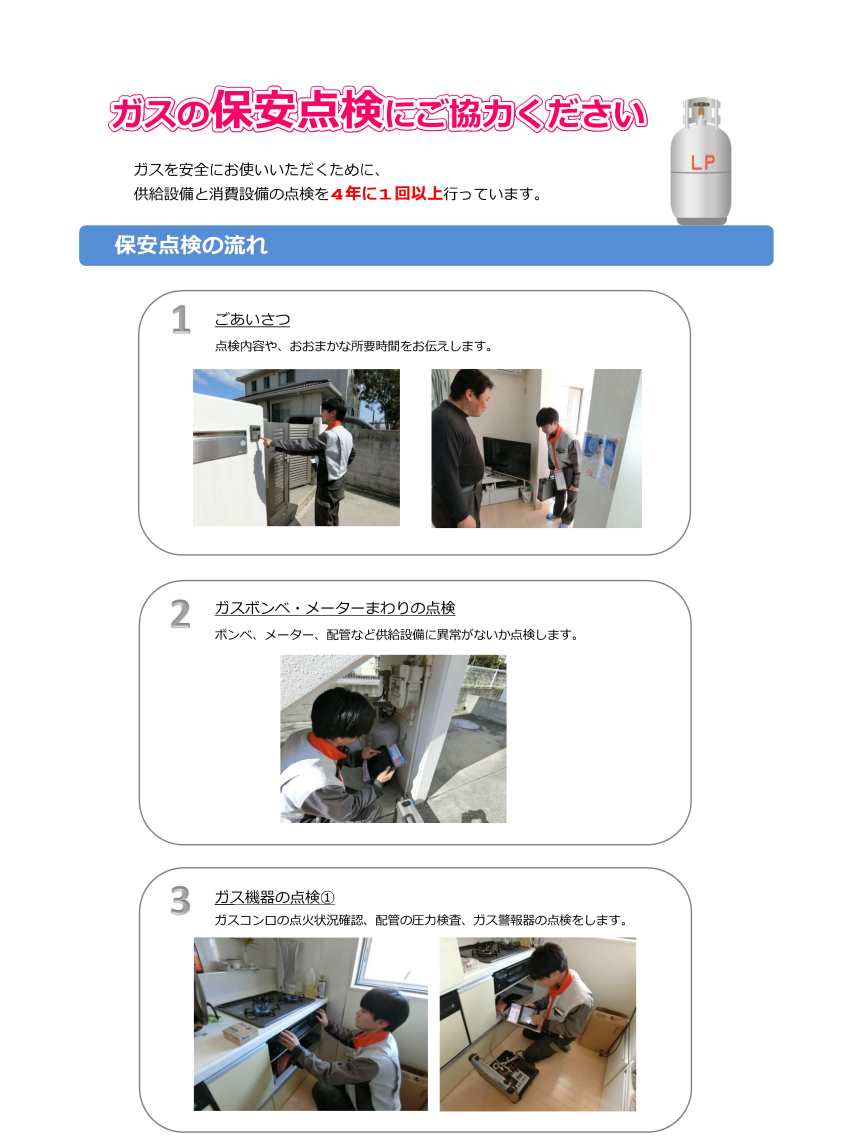 ガスの保安点検にご協力ください

LP

ガスを安全にお使いいただくために、
供給設備と消費設備の点検を４年に１回以上行っています。

保安点検の流れ

1 ごあいさつ
点検内容や、おおまかな所要時間をお伝えします。

2 ガスボンベ・メーターまわりの点検
ボンベ、メーター、配管など供給設備に異常がないか点検します。

3 ガス機器の点検①
ガスコンロの点火状況確認、配管の圧力検査、ガス警報器の点検をします。